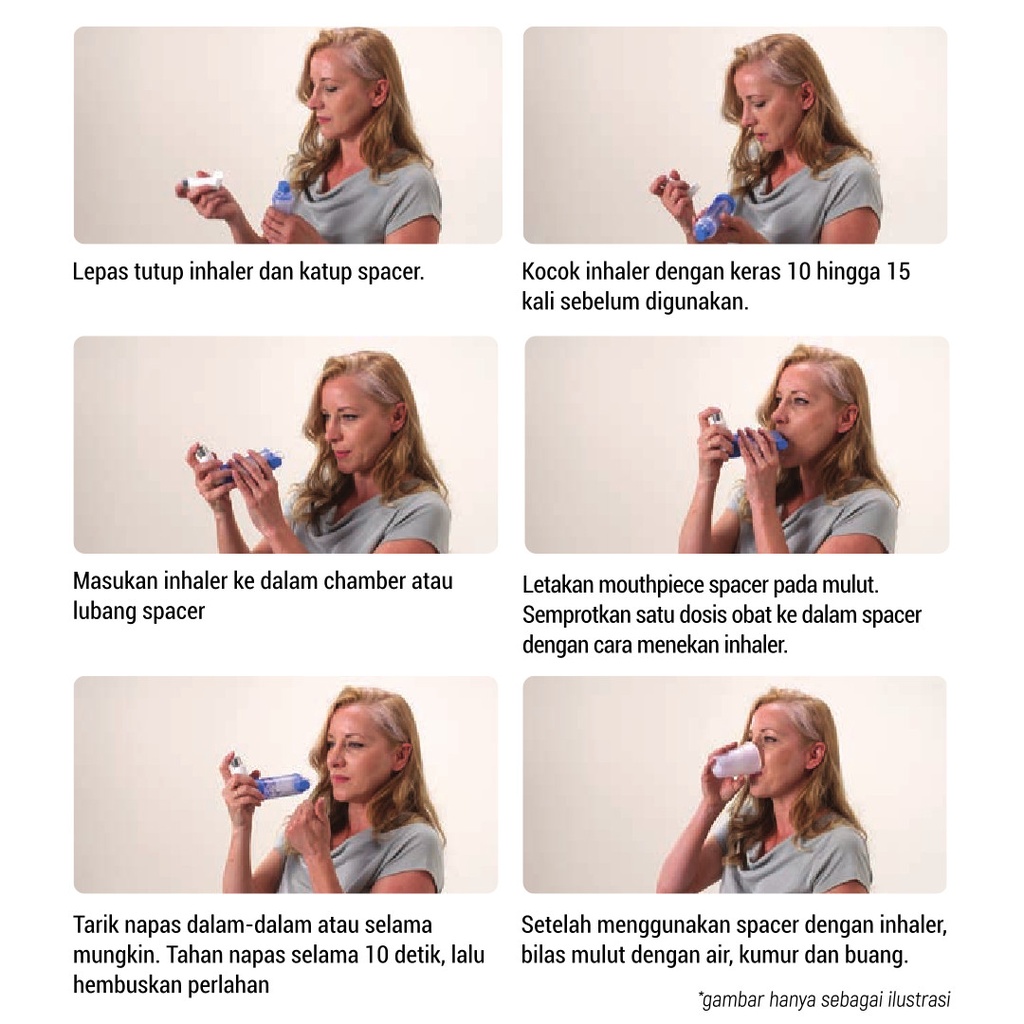 Lepas tutup inhaler dan katup spacer.

Kocok inhaler dengan keras 10 hingga 15 kali sebelum digunakan.

Masukan inhaler ke dalam chamber atau lubang spacer

Letakan mouthpiece spacer pada mulut. Semprotkan satu dosis obat ke dalam spacer dengan cara menekan inhaler.

Tarik napas dalam-dalam atau selama mungkin. Tahan napas selama 10 detik, lalu hembuskan perlahan

Setelah menggunakan spacer dengan inhaler, bilas mulut dengan air, kumur dan buang.

*gambar hanya sebagai ilustrasi