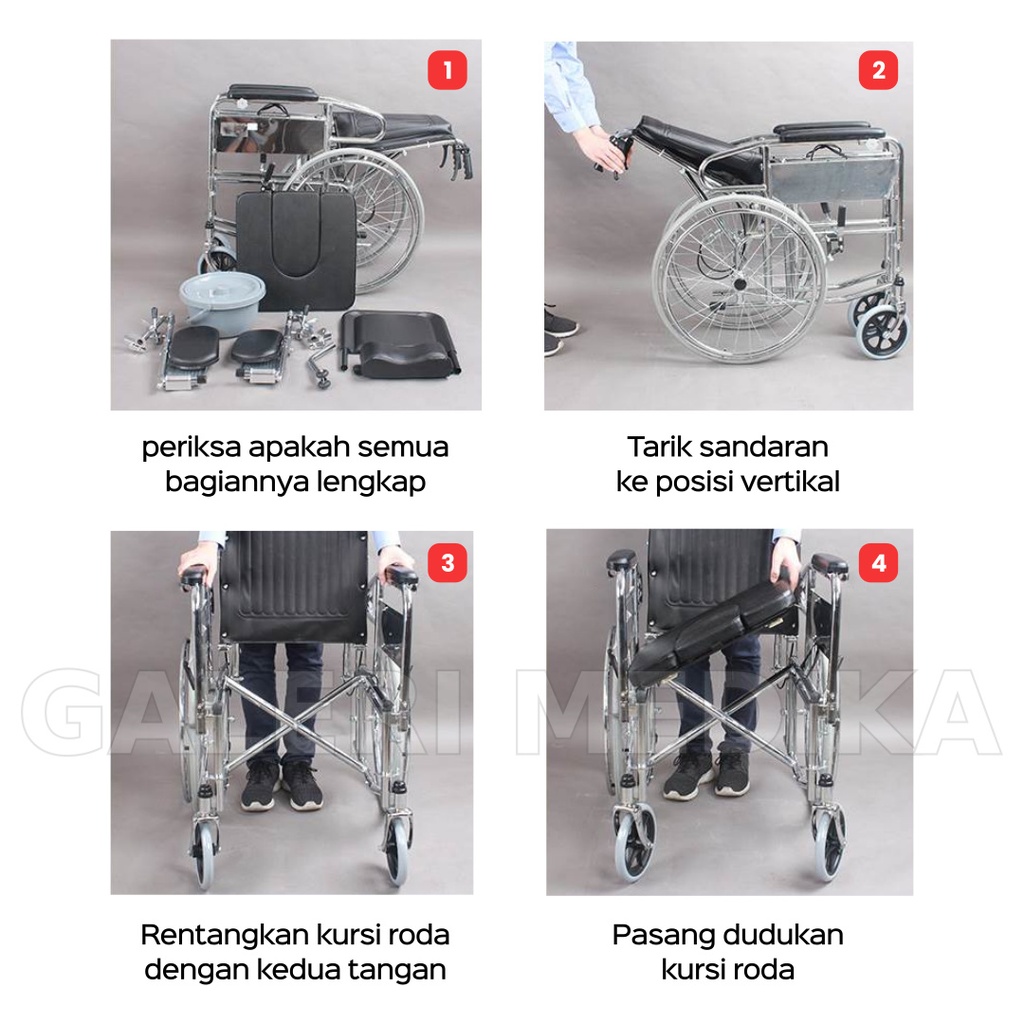 1

periksa apakah semua bagiannya lengkap

2

Tarik sandaran ke posisi vertikal

3

Rentangkan kursi roda dengan kedua tangan

4

Pasang dudukan kursi roda

GALERI MEDIKA