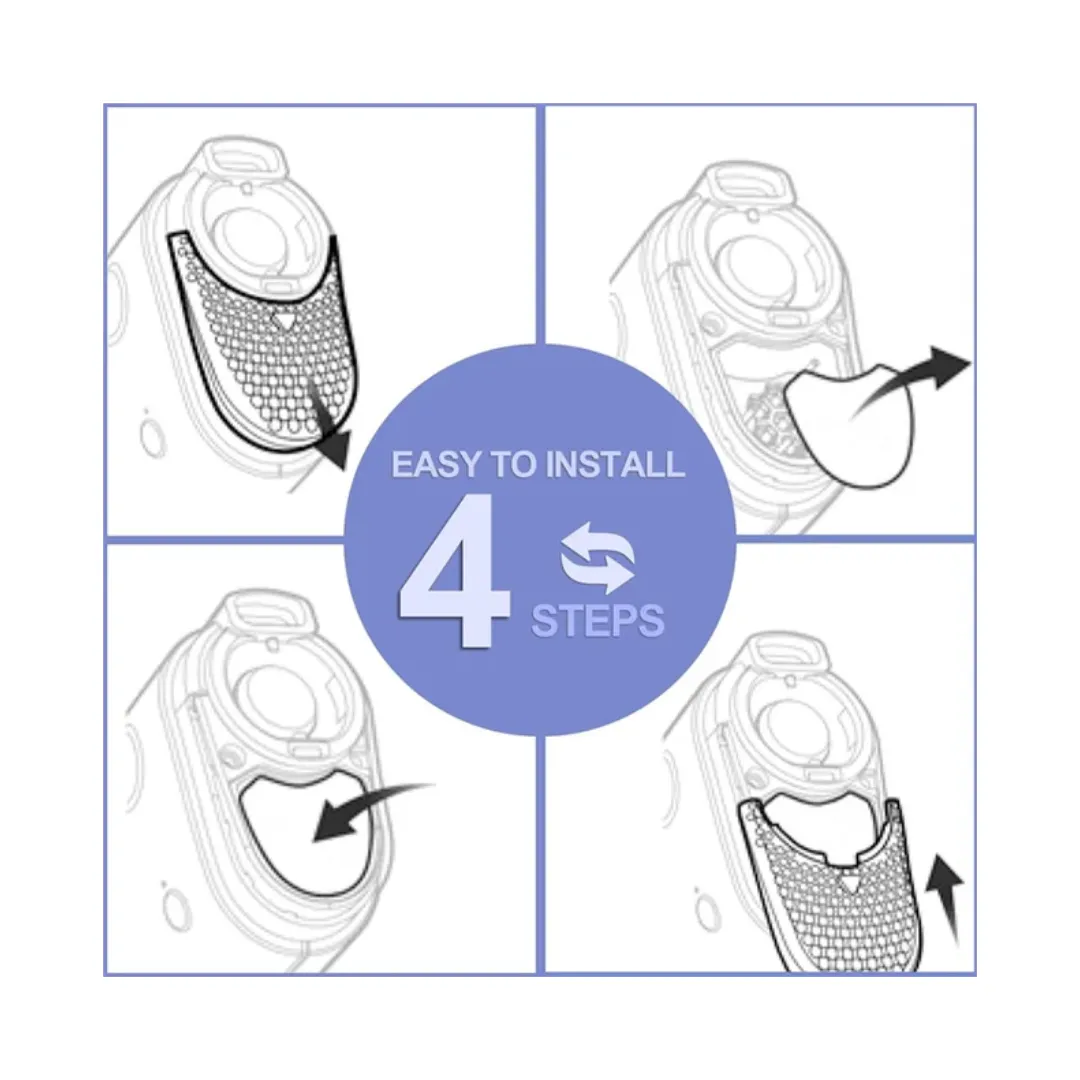 EASY TO INSTALL
4
STEPS