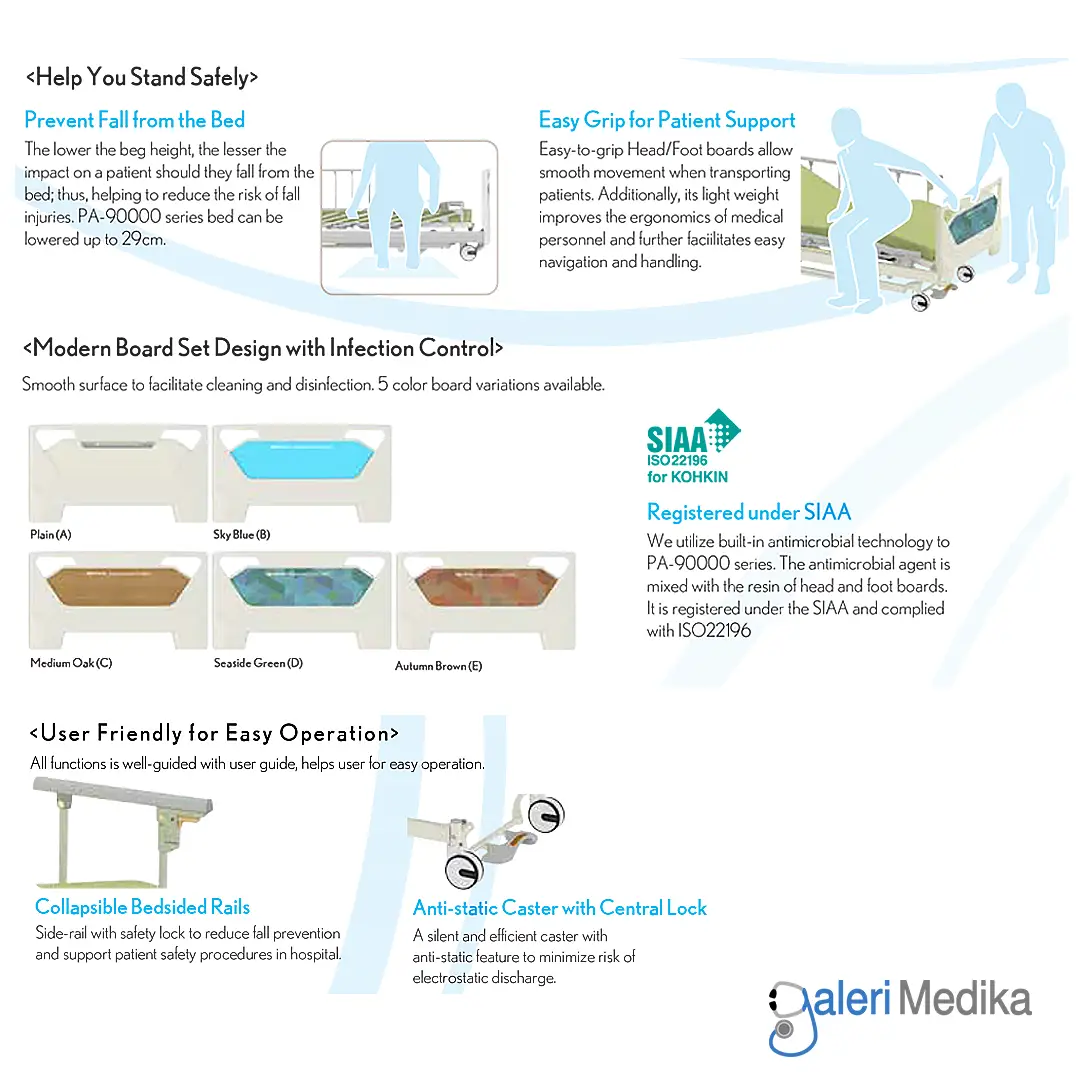 <Help You Stand Safely>

Prevent Fall from the Bed

The lower the beg height, the lesser the impact on a patient should they fall from the bed; thus, helping to reduce the risk of fall injuries. PA-90000 series bed can be lowered up to 29cm.

Easy Grip for Patient Support

Easy-to-grip Head/Foot boards allow smooth movement when transporting patients. Additionally, its light weight improves the ergonomics of medical personnel and further faciilitates easy navigation and handling.

<Modern Board Set Design with Infection Control>

Smooth surface to facilitate cleaning and disinfection. 5 color board variations available.

Plain (A)

Sky Blue (B)

Medium Oak (C)

Seaside Green (D)

Autumn Brown (E)

SIAA
ISO22196
for KOHKIN

Registered under SIAA

We utilize built-in antimicrobial technology to PA-90000 series. The antimicrobial agent is mixed with the resin of head and foot boards. It is registered under the SIAA and complied with ISO22196

<User Friendly for Easy Operation>

All functions is well-guided with user guide, helps user for easy operation.

Collapsible Bedsided Rails

Side-rail with safety lock to reduce fall prevention and support patient safety procedures in hospital.

Anti-static Caster with Central Lock

A silent and efficient caster with anti-static feature to minimize risk of electrostatic discharge.

galeri Medika