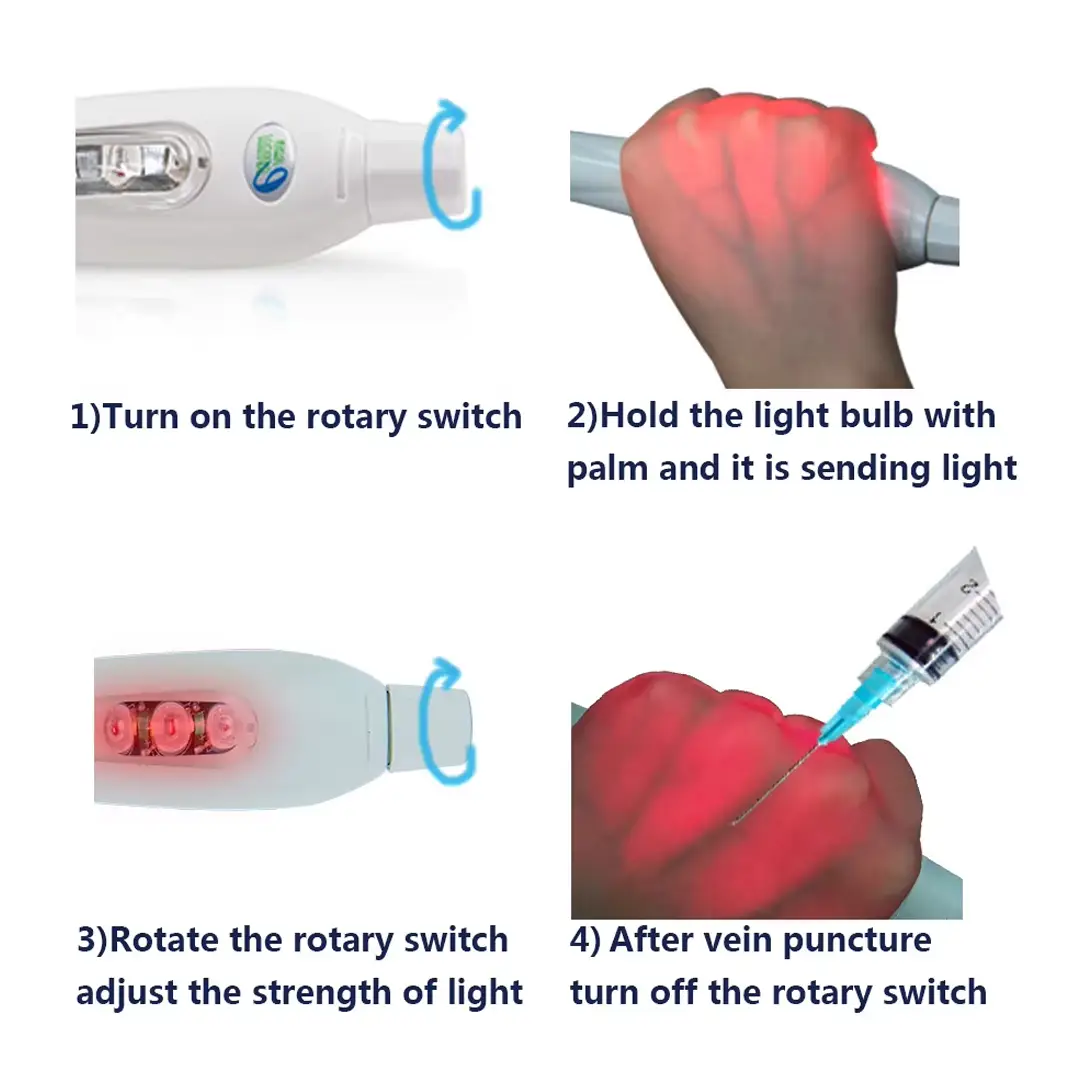 1)Turn on the rotary switch

2)Hold the light bulb with palm and it is sending light

3)Rotate the rotary switch adjust the strength of light

4) After vein puncture turn off the rotary switch