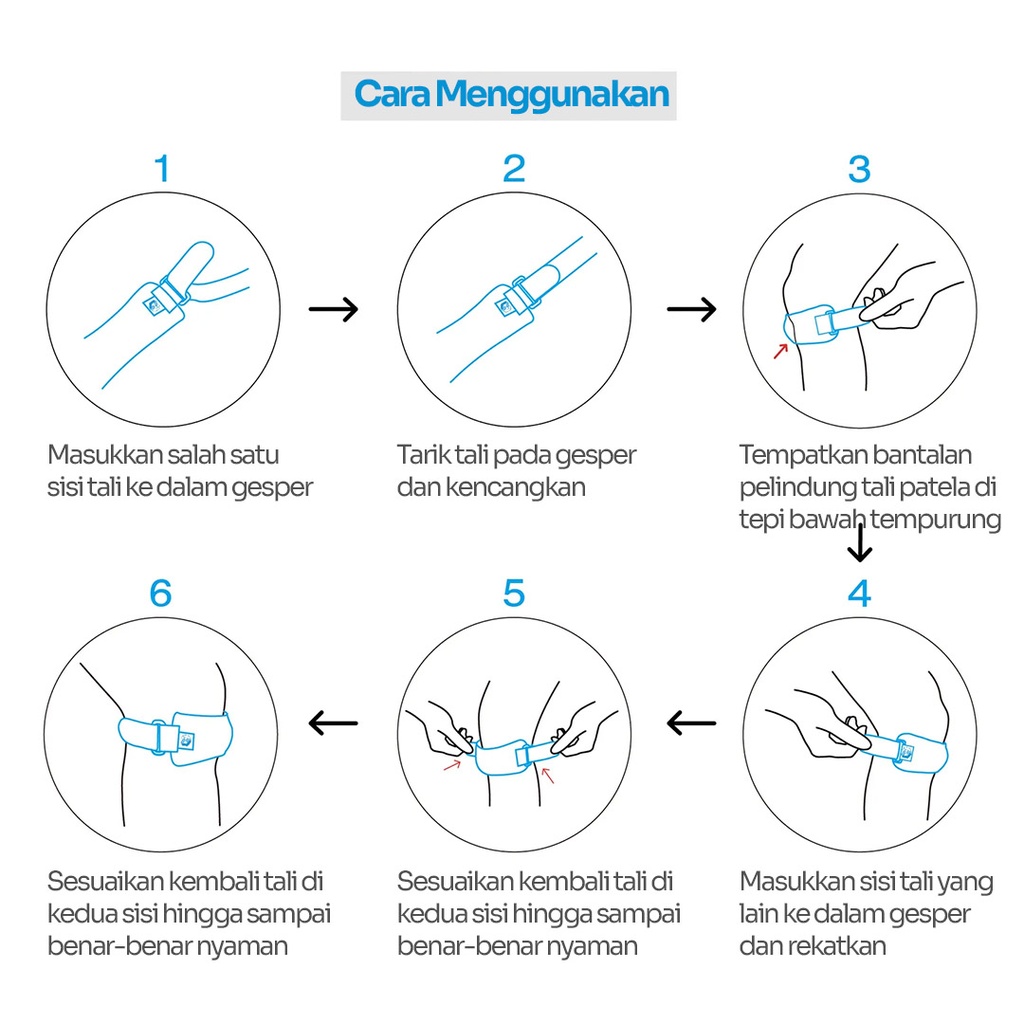 Cara Menggunakan

1

Masukkan salah satu sisi tali ke dalam gesper

2

Tarik tali pada gesper dan kencangkan

3

Tempatkan bantalan pelindung tali patela di tepi bawah tempurung

4

Masukkan sisi tali yang lain ke dalam gesper dan rekatkan

5

Sesuaikan kembali tali di kedua sisi hingga sampai benar-benar nyaman

6

Sesuaikan kembali tali di kedua sisi hingga sampai benar-benar nyaman