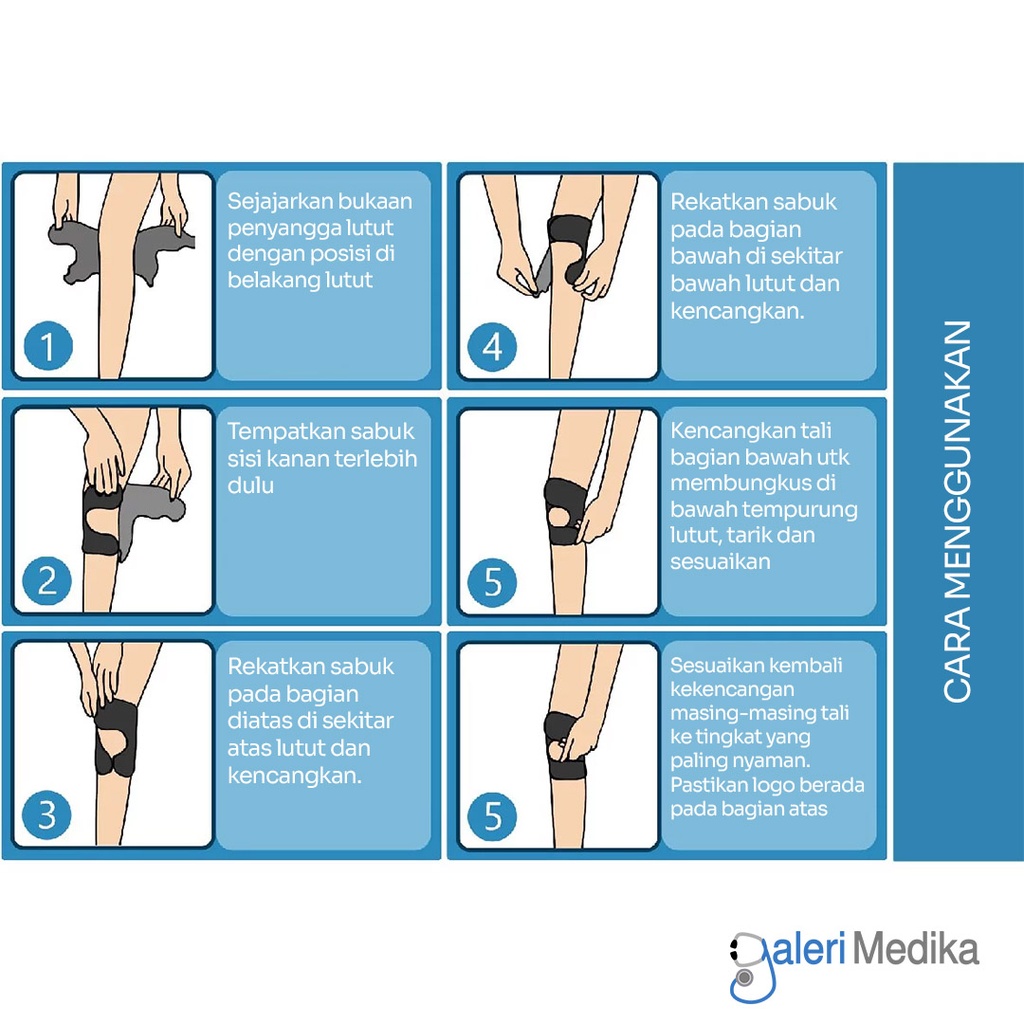 1

Sejajarkan bukaan penyangga lutut dengan posisi di belakang lutut

2

Tempatkan sabuk sisi kanan terlebih dulu

3

Rekatkan sabuk pada bagian diatas di sekitar atas lutut dan kencangkan.

4

Rekatkan sabuk pada bagian bawah di sekitar bawah lutut dan kencangkan.

5

Kencangkan tali bagian bawah utk membungkus di bawah tempurung lutut, tarik dan sesuaikan

5

Sesuaikan kembali kekencangan masing-masing tali ke tingkat yang paling nyaman. Pastikan logo berada pada bagian atas

CARA MENGGUNAKAN

Galeri Medika