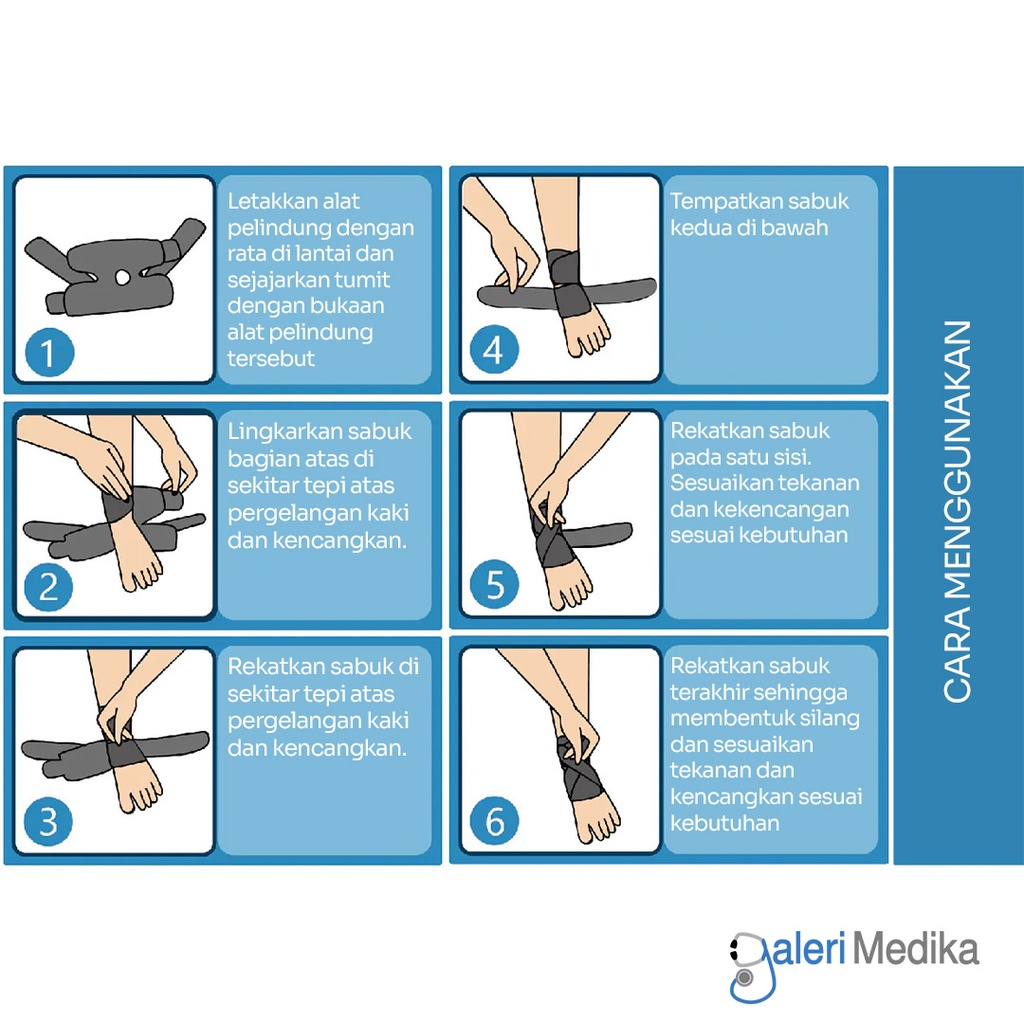 1

Letakkan alat pelindung dengan rata di lantai dan sejajarkan tumit dengan bukaan alat pelindung tersebut

2

Lingkarkan sabuk bagian atas di sekitar tepi atas pergelangan kaki dan kencangkan.

3

Rekatkan sabuk di sekitar tepi atas pergelangan kaki dan kencangkan.

4

Tempatkan sabuk kedua di bawah

5

Rekatkan sabuk pada satu sisi. Sesuaikan tekanan dan kekencangan sesuai kebutuhan

6

Rekatkan sabuk terakhir sehingga membentuk silang dan sesuaikan tekanan dan kencangkan sesuai kebutuhan

CARA MENGGUNAKAN

Galeri Medika