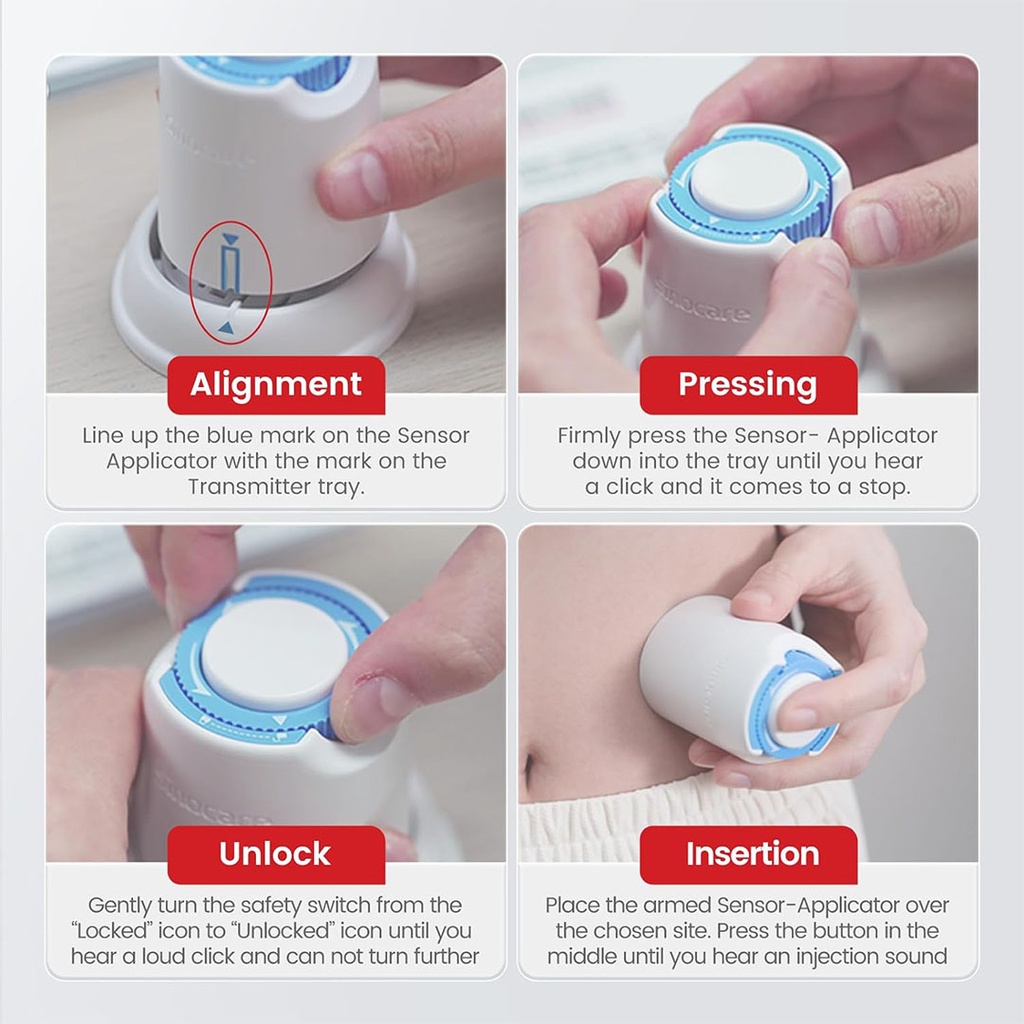 Alignment

Line up the blue mark on the Sensor Applicator with the mark on the Transmitter tray.

Pressing

Firmly press the Sensor- Applicator down into the tray until you hear a click and it comes to a stop.

Unlock

Gently turn the safety switch from the "Locked" icon to "Unlocked" icon until you hear a loud click and can not turn further

Insertion

Place the armed Sensor-Applicator over the chosen site. Press the button in the middle until you hear an injection sound