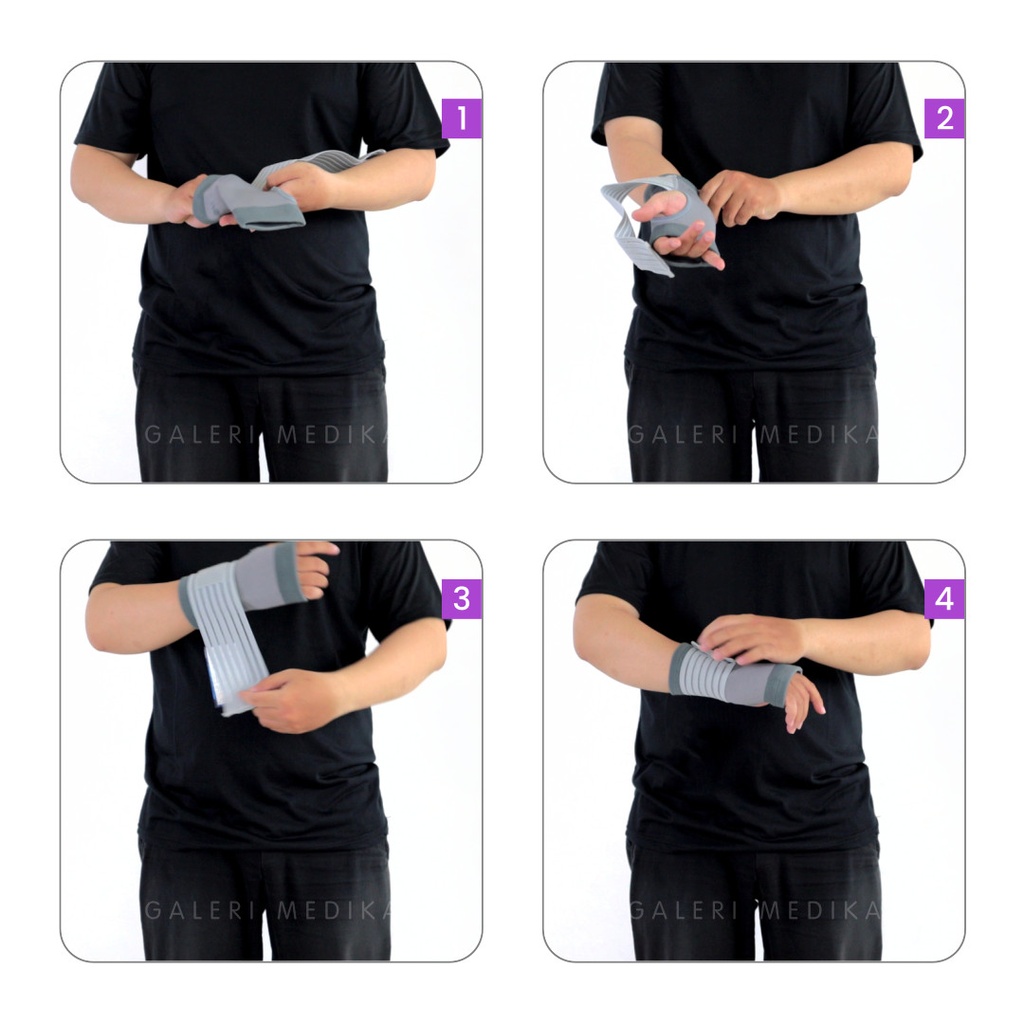 1

GALERI MEDIKA

2

GALERI MEDIKA

3

GALERI MEDIKA

4

GALERI MEDIKA