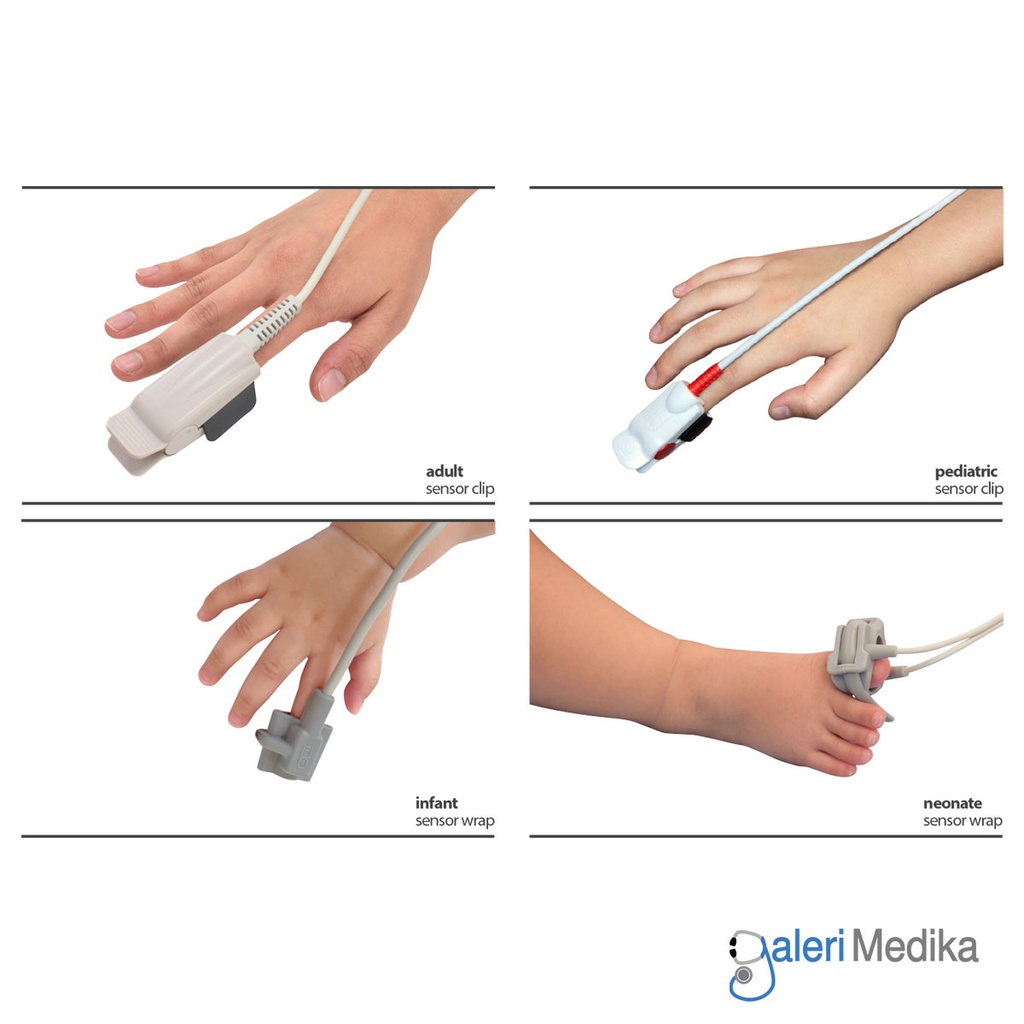 adult
sensor clip

pediatric
sensor clip

infant
sensor wrap

neonate
sensor wrap

galeri Medika