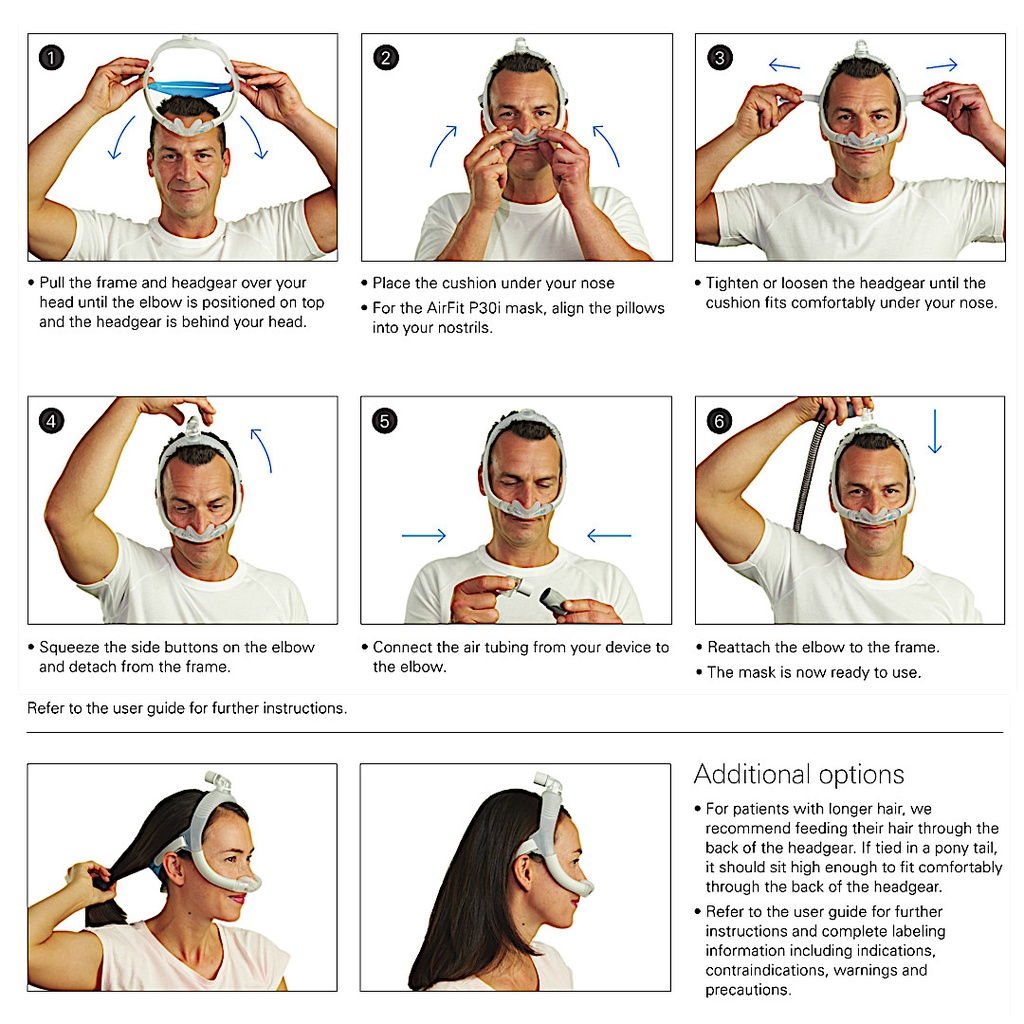 1

• Pull the frame and headgear over your head until the elbow is positioned on top and the headgear is behind your head.

2

• Place the cushion under your nose
• For the AirFit P30i mask, align the pillows into your nostrils.

3

• Tighten or loosen the headgear until the cushion fits comfortably under your nose.

4

• Squeeze the side buttons on the elbow and detach from the frame.

5

• Connect the air tubing from your device to the elbow.

6

• Reattach the elbow to the frame.
• The mask is now ready to use.

Refer to the user guide for further instructions.

Additional options

• For patients with longer hair, we recommend feeding their hair through the back of the headgear. If tied in a pony tail, it should sit high enough to fit comfortably through the back of the headgear.
• Refer to the user guide for further instructions and complete labeling information including indications, contraindications, warnings and precautions.