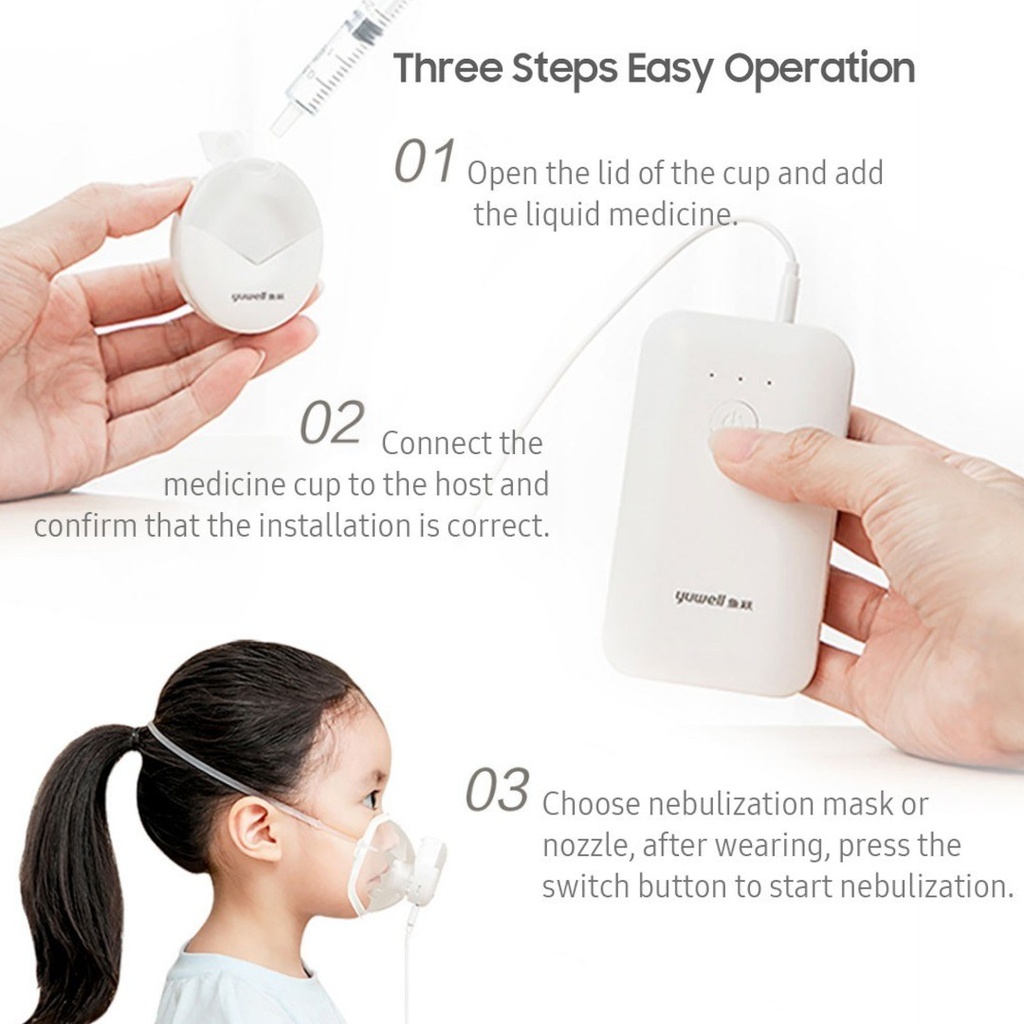 Three Steps Easy Operation

01 Open the lid of the cup and add the liquid medicine.

yuwell 鱼跃

02 Connect the medicine cup to the host and confirm that the installation is correct.

yuwell 鱼跃

03 Choose nebulization mask or nozzle, after wearing, press the switch button to start nebulization.