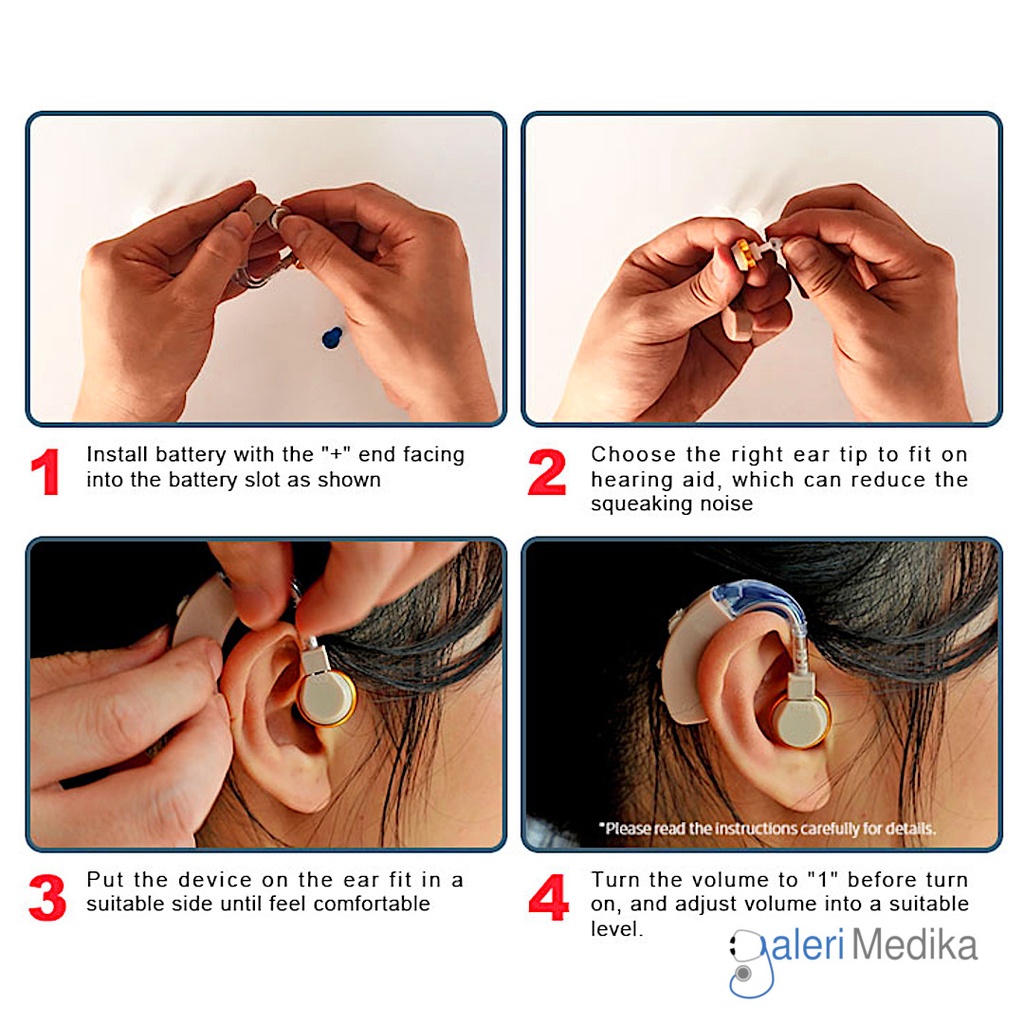 1 Install battery with the "+" end facing into the battery slot as shown

2 Choose the right ear tip to fit on hearing aid, which can reduce the squeaking noise

*Please read the instructions carefully for details.

3 Put the device on the ear fit in a suitable side until feel comfortable

4 Turn the volume to "1" before turn on, and adjust volume into a suitable level.

Galeri Medika