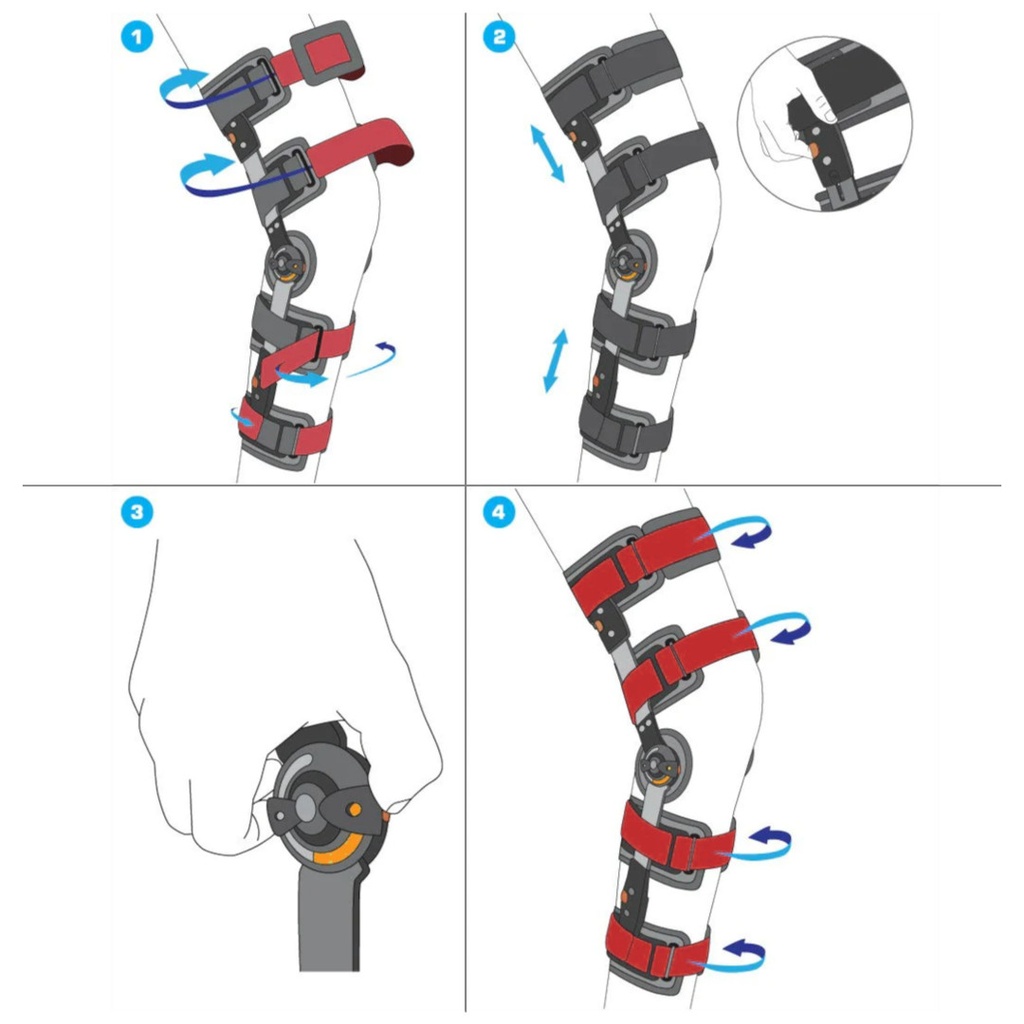 1

2

3

4