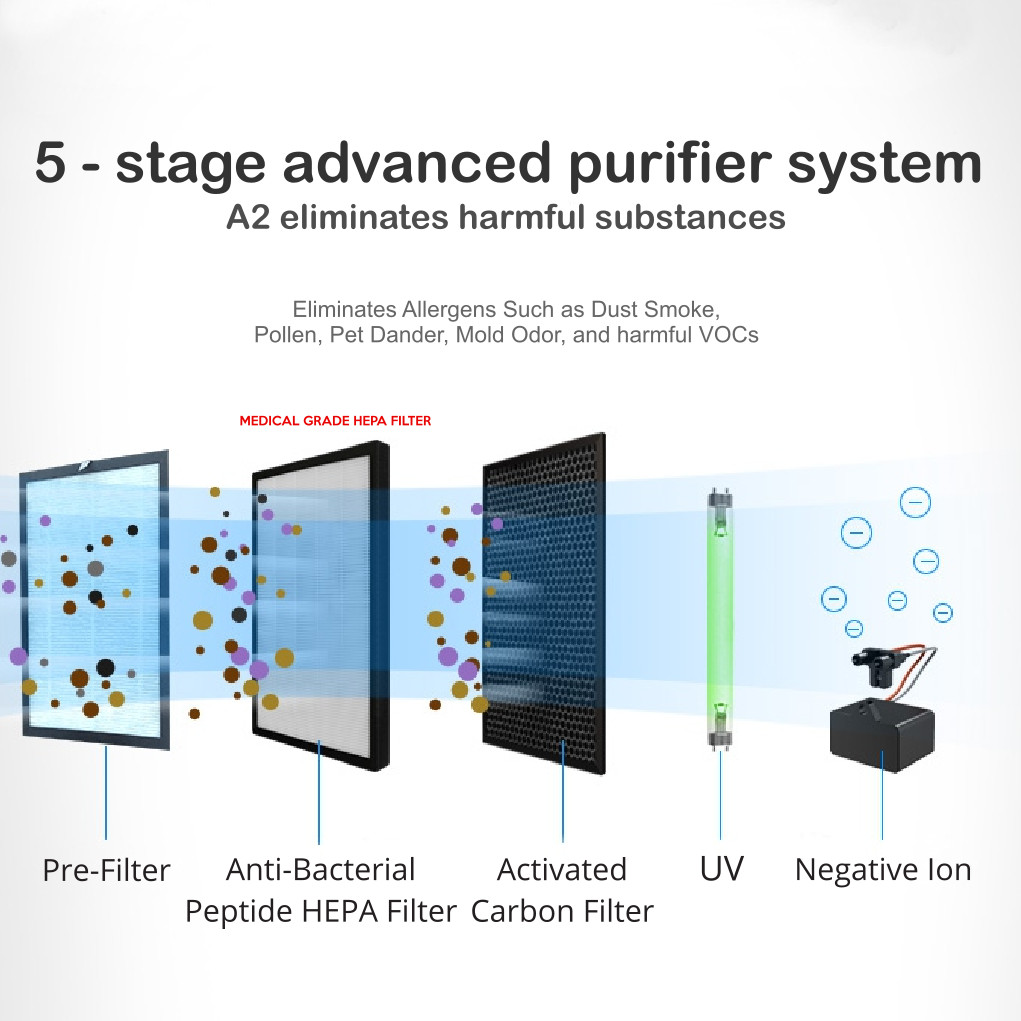 5 - stage advanced purifier system
A2 eliminates harmful substances

Eliminates Allergens Such as Dust Smoke, Pollen, Pet Dander, Mold Odor, and harmful VOCs

MEDICAL GRADE HEPA FILTER

Pre-Filter

Anti-Bacterial Peptide HEPA Filter

Activated Carbon Filter

UV

Negative Ion