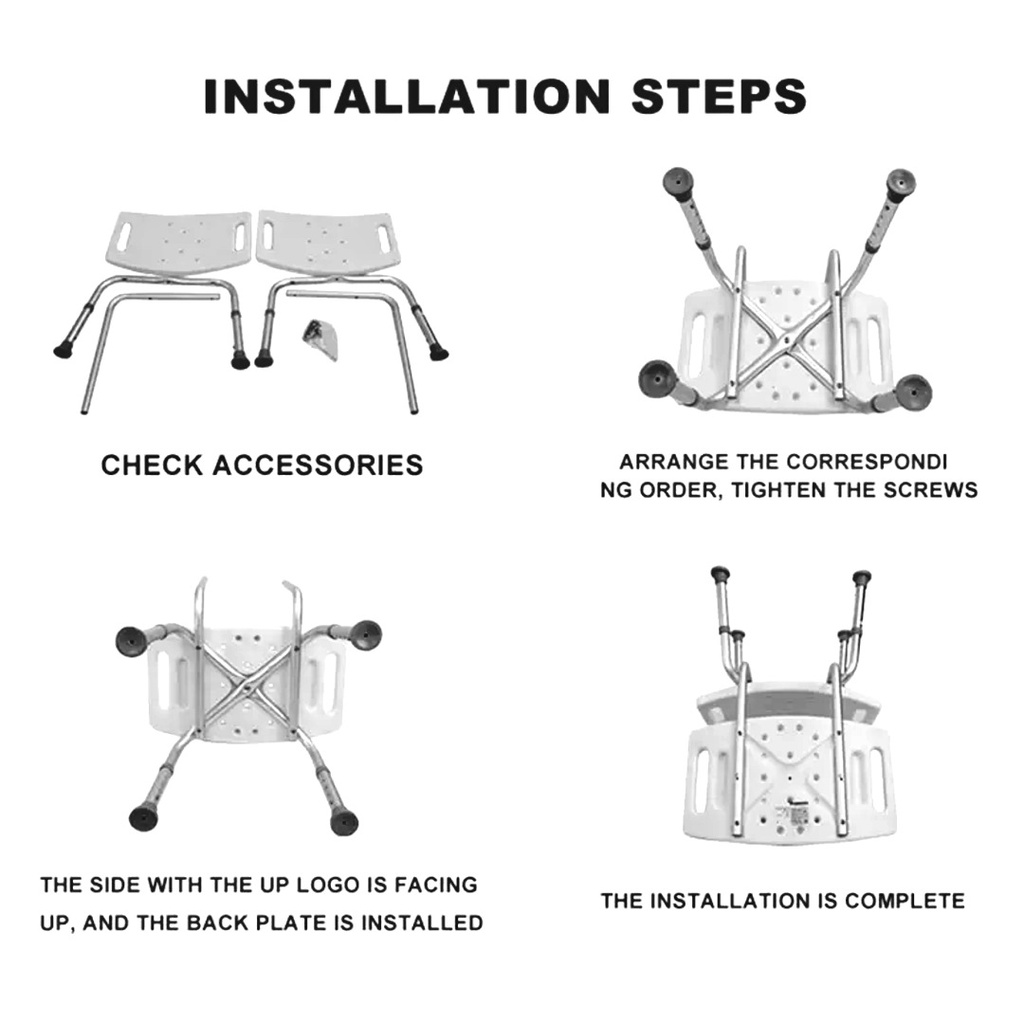 INSTALLATION STEPS

CHECK ACCESSORIES

ARRANGE THE CORRESPONDI NG ORDER, TIGHTEN THE SCREWS

THE SIDE WITH THE UP LOGO IS FACING UP, AND THE BACK PLATE IS INSTALLED

THE INSTALLATION IS COMPLETE